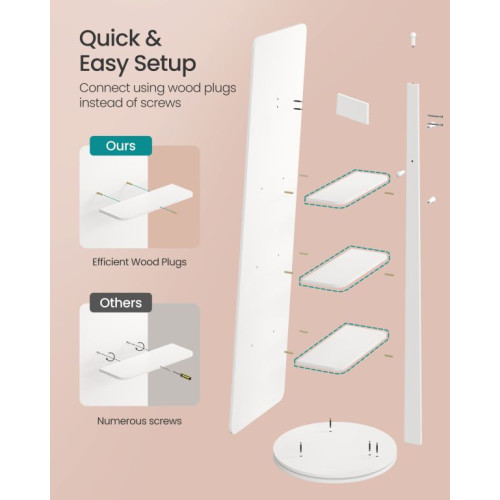 Quick & Easy Setup

Connect using wood plugs instead of screws

Ours

Efficient Wood Plugs

Others

Numerous screws