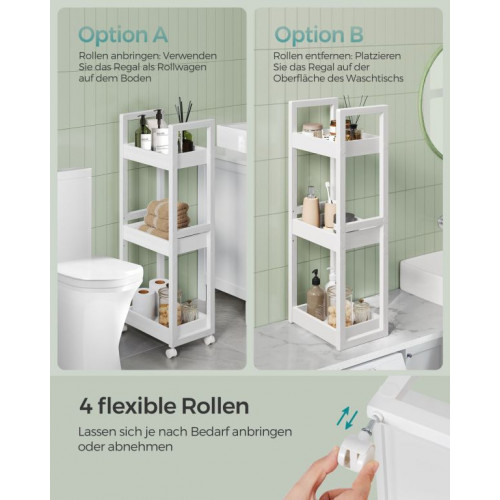 Option A

Rollen anbringen: Verwenden Sie das Regal als Rollwagen auf dem Boden

Option B

Rollen entfernen: Platzieren Sie das Regal auf der Oberfläche des Waschtischs

4 flexible Rollen

Lassen sich je nach Bedarf anbringen oder abnehmen