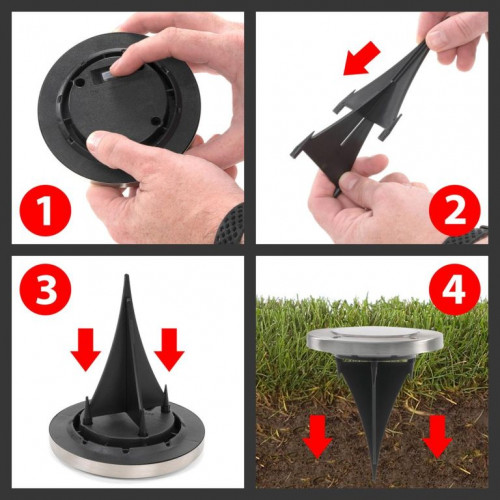 1

2

3

4