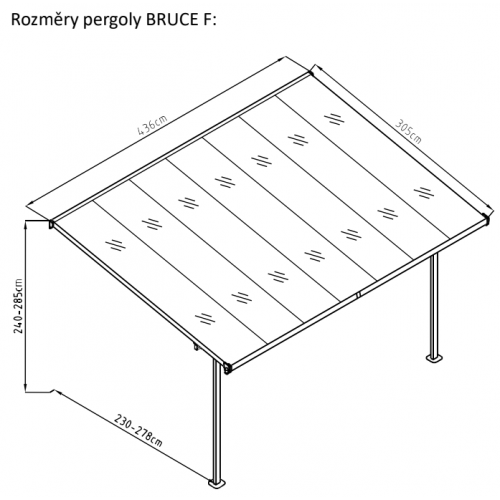 Rozměry pergoly BRUCE F:

436cm

305cm

240-285cm

230-278cm