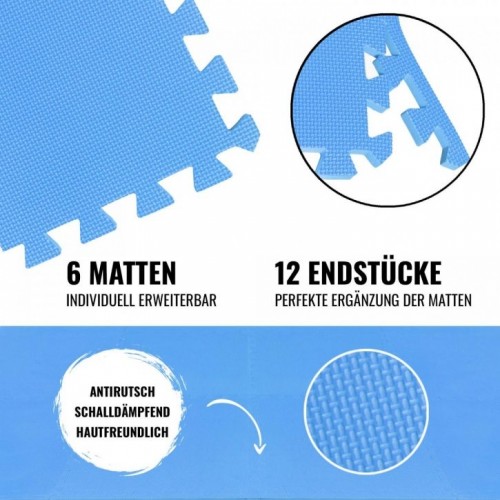 6 MATTEN
INDIVIDUELL ERWEITERBAR

12 ENDSTÜCKE
PERFEKTE ERGÄNZUNG DER MATTEN

ANTIRUTSCH
SCHALLDÄMPFEND
HAUTFREUNDLICH