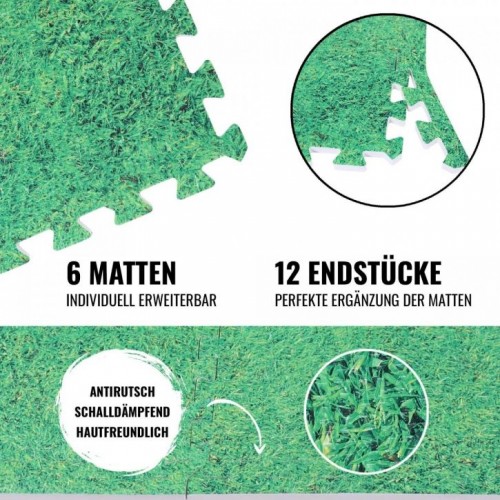 6 MATTEN
INDIVIDUELL ERWEITERBAR

12 ENDSTÜCKE
PERFEKTE ERGÄNZUNG DER MATTEN

ANTIRUTSCH
SCHALLDÄMPFEND
HAUTFREUNDLICH