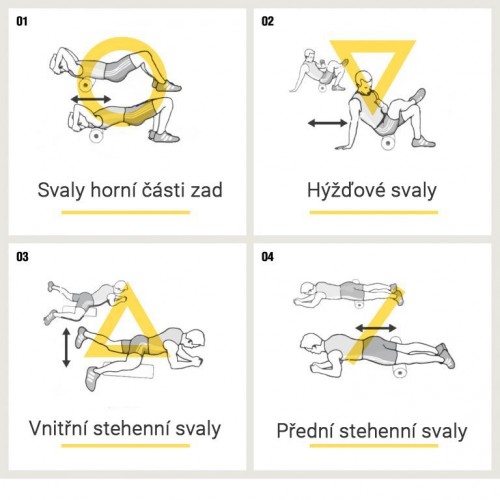 01

Svaly horní části zad

02

Hýžďové svaly

03

Vnitřní stehenní svaly

04

Přední stehenní svaly