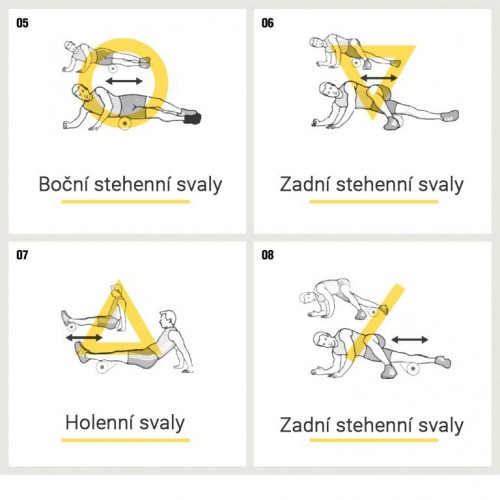 05

Boční stehenní svaly

06

Zadní stehenní svaly

07

Holenní svaly

08

Zadní stehenní svaly