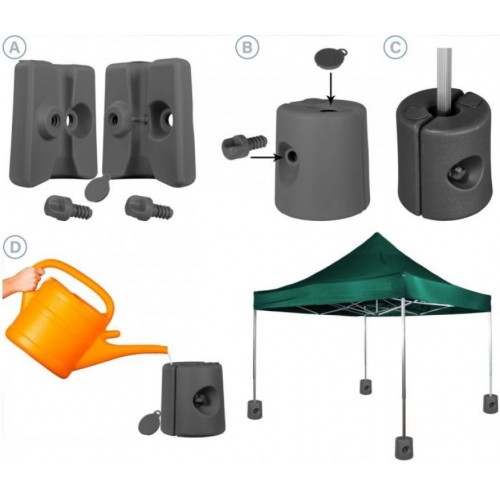 A

B

C

D