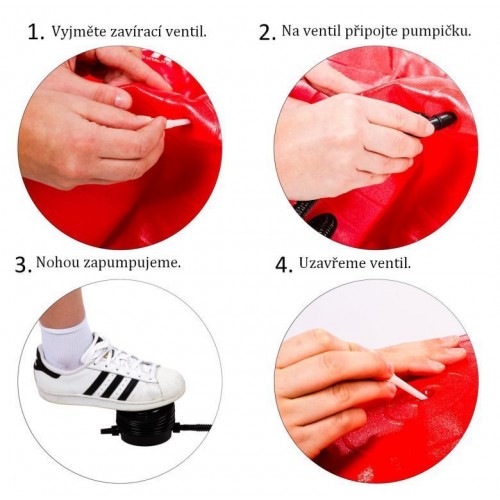 1. Vyjměte zavírací ventil.

2. Na ventil připojte pumpičku.

3. Nohou zapumpujeme.

4. Uzavřeme ventil.