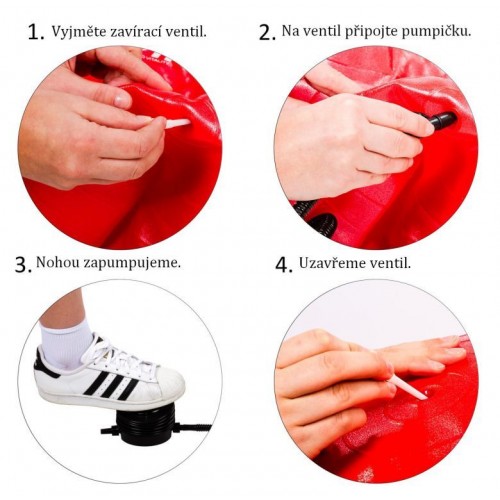 1. Vyjměte zavírací ventil.

2. Na ventil připojte pumpičku.

3. Nohou zapumpujeme.

4. Uzavřeme ventil.