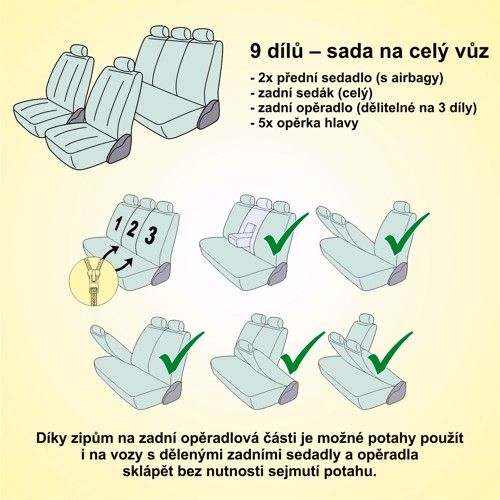 9 dílů – sada na celý vůz

- 2x přední sedadlo (s airbagy)
- zadní sedák (celý)
- zadní opěradlo (dělitelné na 3 díly)
- 5x opěrka hlavy

1 2 3

Díky zipům na zadní opěradlová části je možné potahy použít i na vozy s dělenými zadními sedadly a opěradla sklápět bez nutnosti sejmutí potahu.