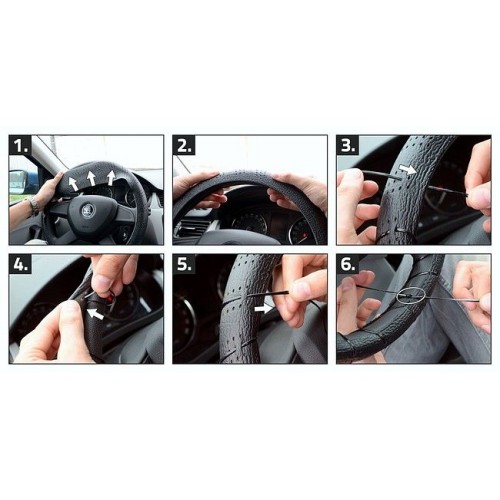 1.

2.

3.

4.

5.

6.