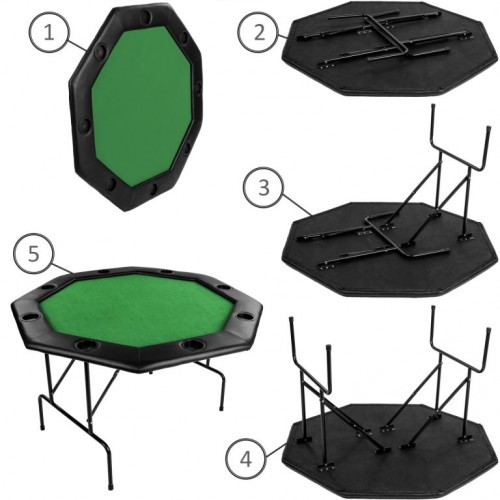 1
2
3
5
4